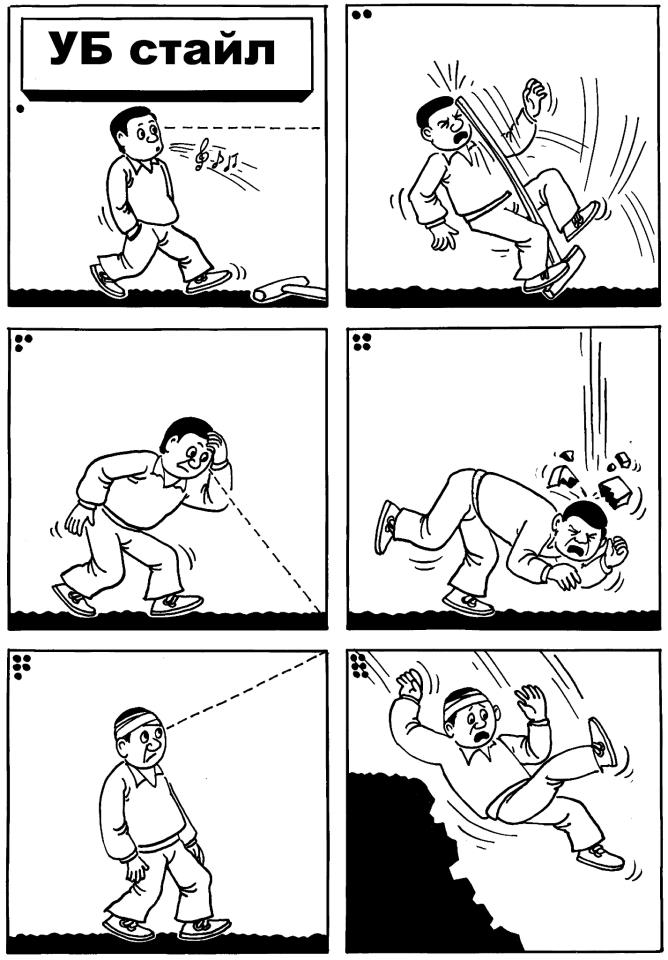 УБ стайл